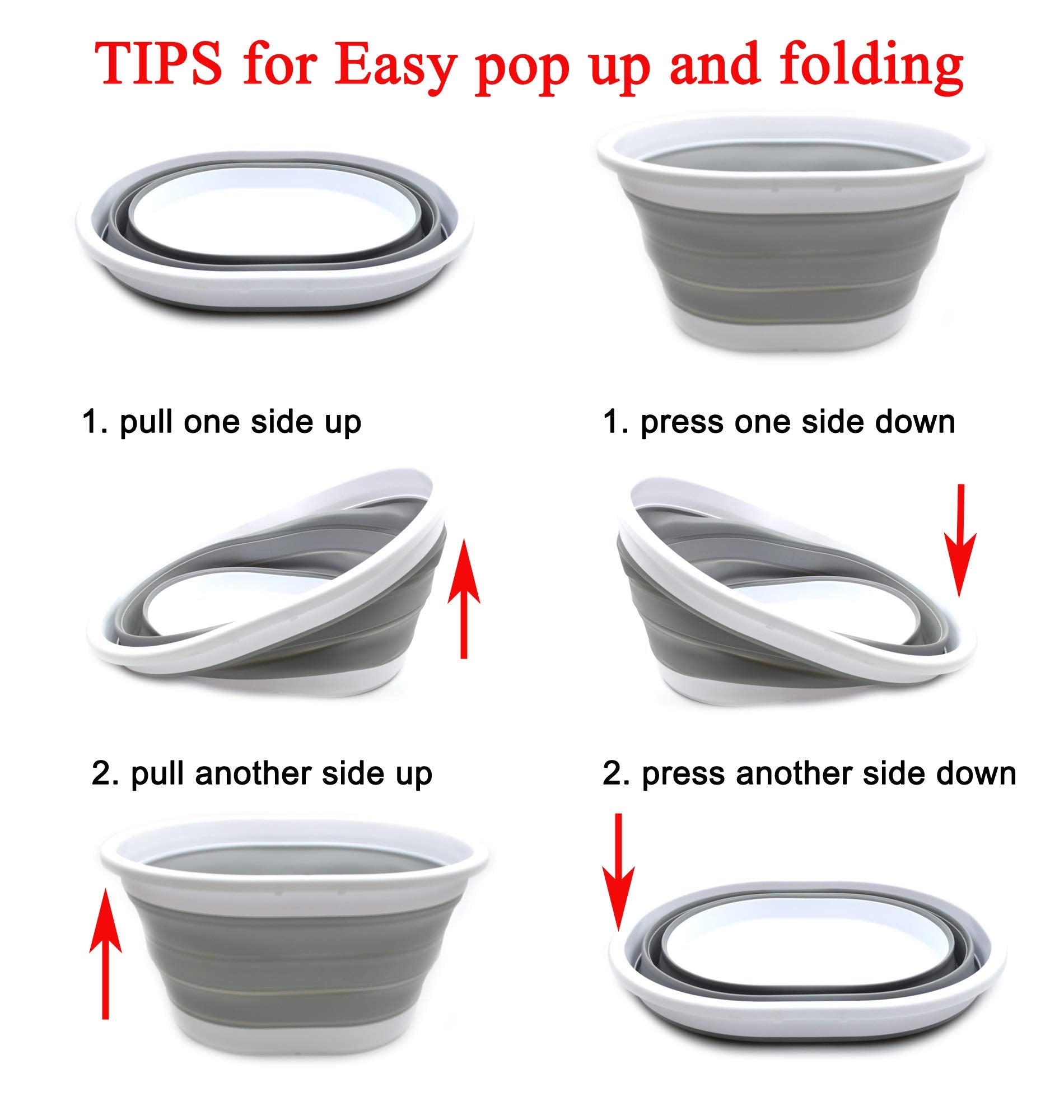 TIPS for Easy pop up and folding

1. pull one side up

2. pull another side up

1. press one side down

2. press another side down